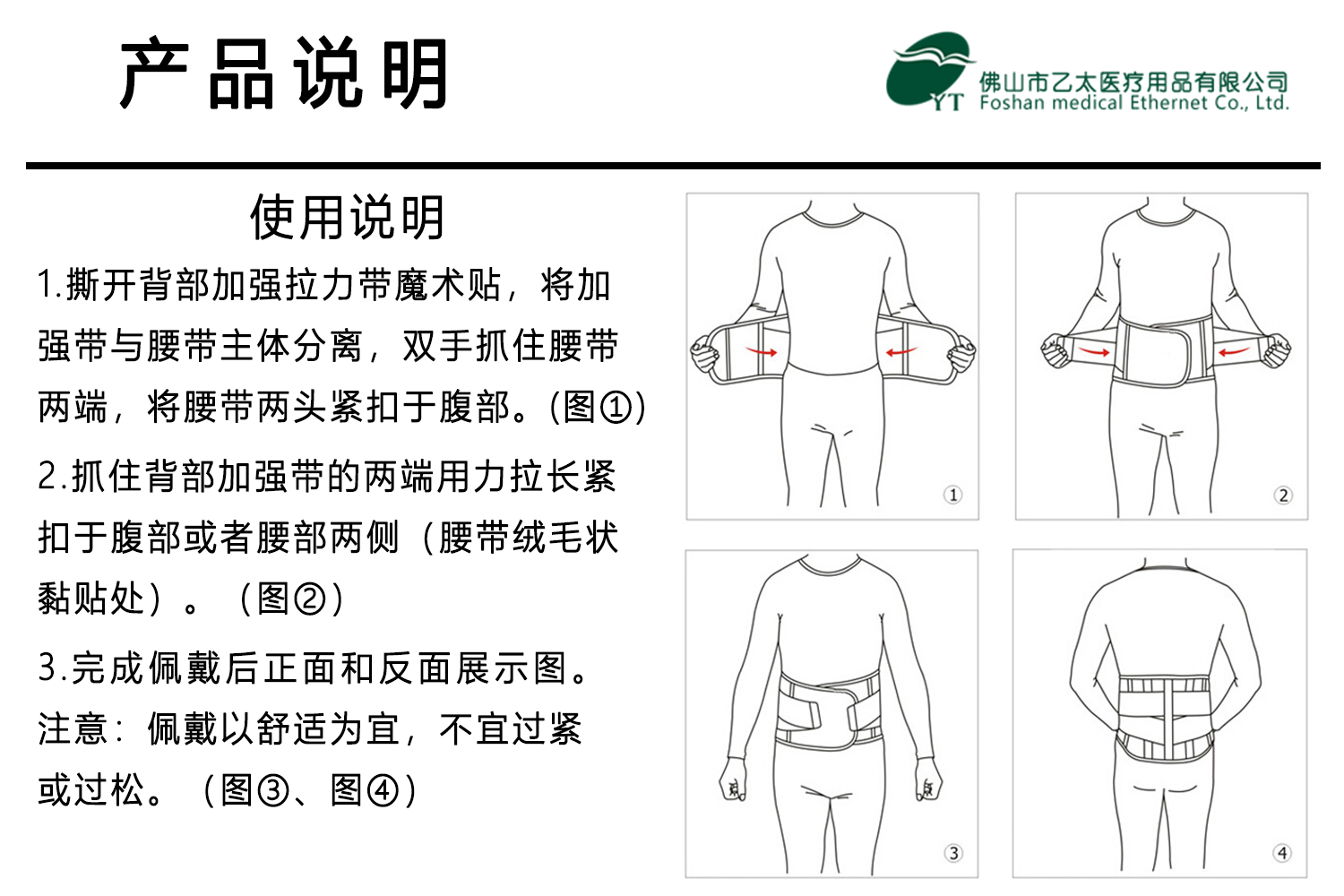 产品说明

YT 佛山市乙太医疗用品有限公司
Foshan medical Ethernet Co., Ltd.

使用说明

1.撕开背部加强拉力带魔术贴，将加强带与腰带主体分离，双手抓住腰带两端，将腰带两头紧扣于腹部。(图①)

2.抓住背部加强带的两端用力拉长紧扣于腹部或者腰部两侧（腰带绒毛状黏贴处）。（图②）

3.完成佩戴后正面和反面展示图。注意：佩戴以舒适为宜，不宜过紧或过松。（图③、图④）

①

②

③

④